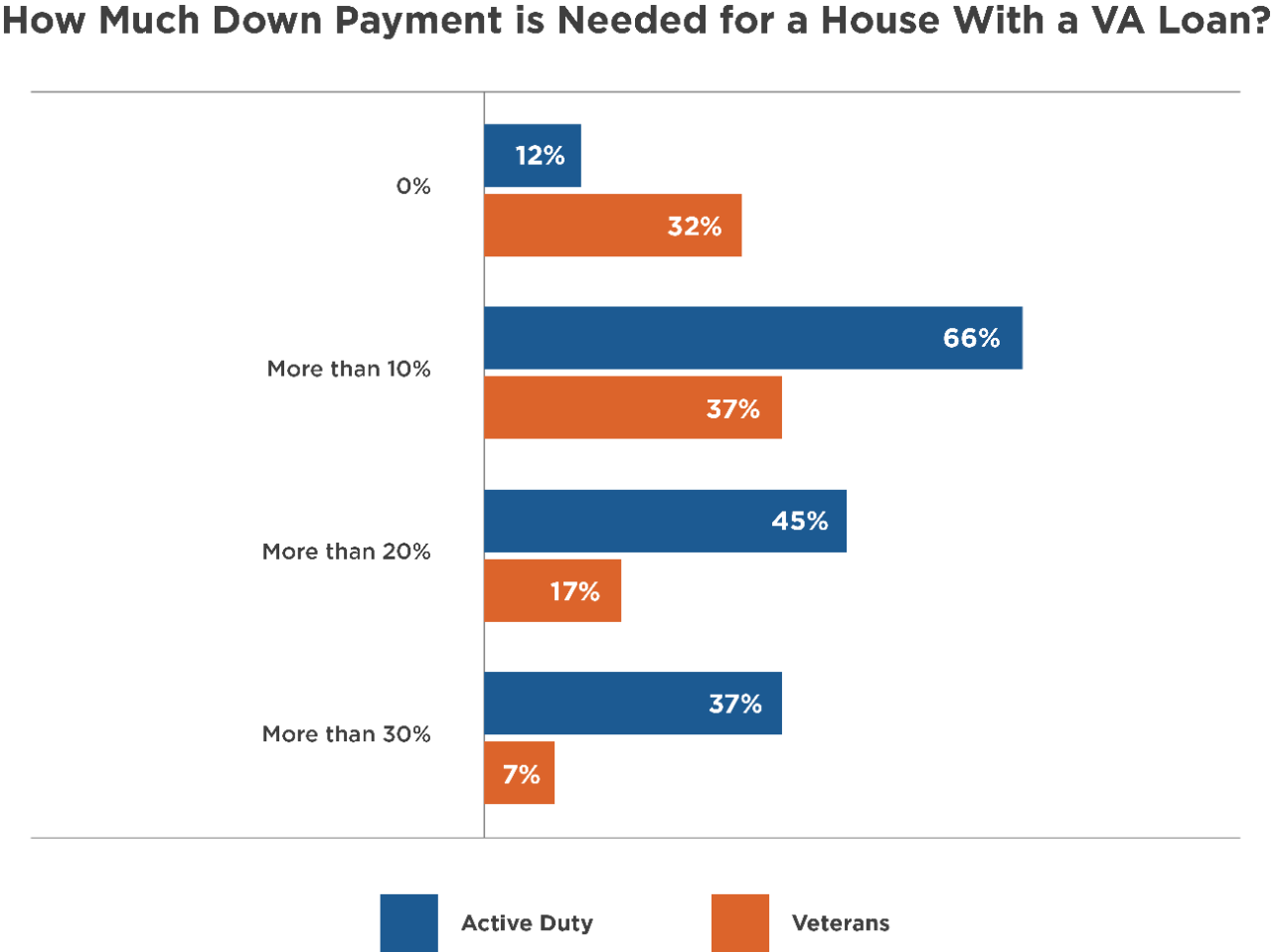 How Much Down Payment is Needed for a House With a VA Loan?

0%
12%
32%

More than 10%
66%
37%

More than 20%
45%
17%

More than 30%
37%
7%

Active Duty
Veterans